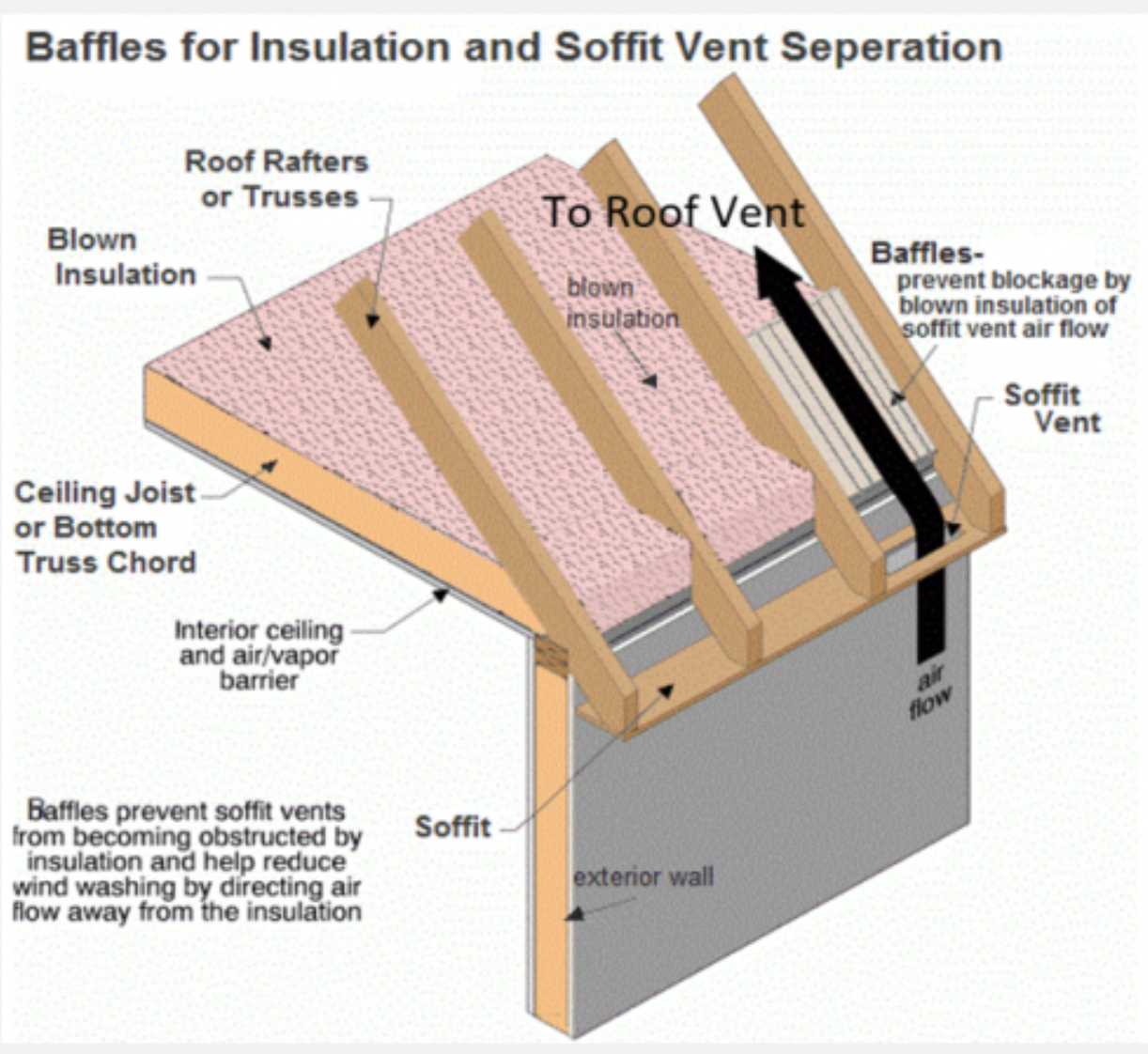 Baffles for Insulation and Soffit Vent Seperation

Roof Rafters or Trusses

Blown Insulation

To Roof Vent

blown insulation

Baffles- prevent blockage by blown insulation of soffit vent air flow

Soffit Vent

Ceiling Joist or Bottom Truss Chord

Interior ceiling and air/vapor barrier

air flow

Baffles prevent soffit vents from becoming obstructed by insulation and help reduce wind washing by directing air flow away from the insulation

Soffit

exterior wall